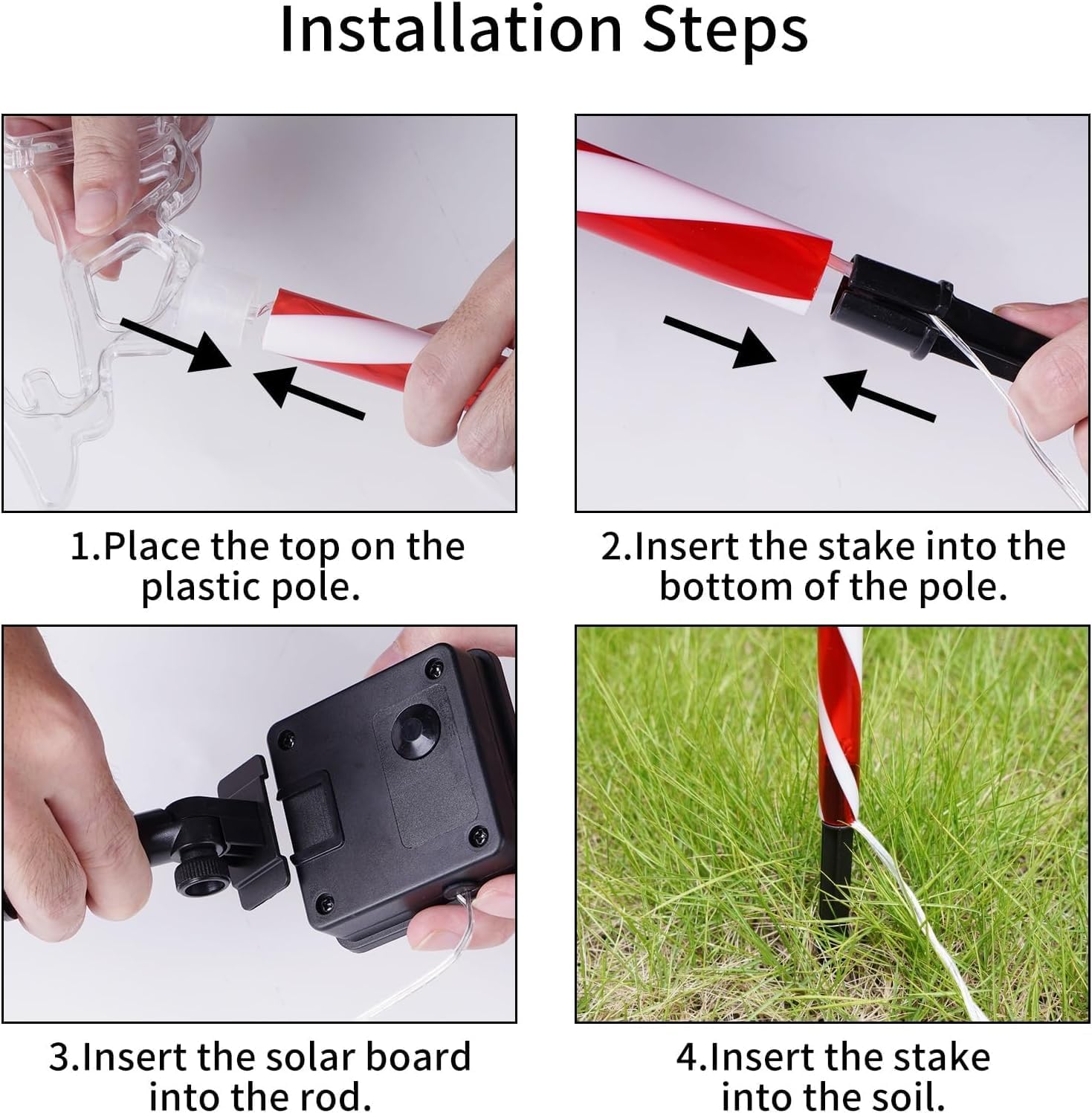 Installation Steps

1.Place the top on the plastic pole.

2.Insert the stake into the bottom of the pole.

3.Insert the solar board into the rod.

4.Insert the stake into the soil.